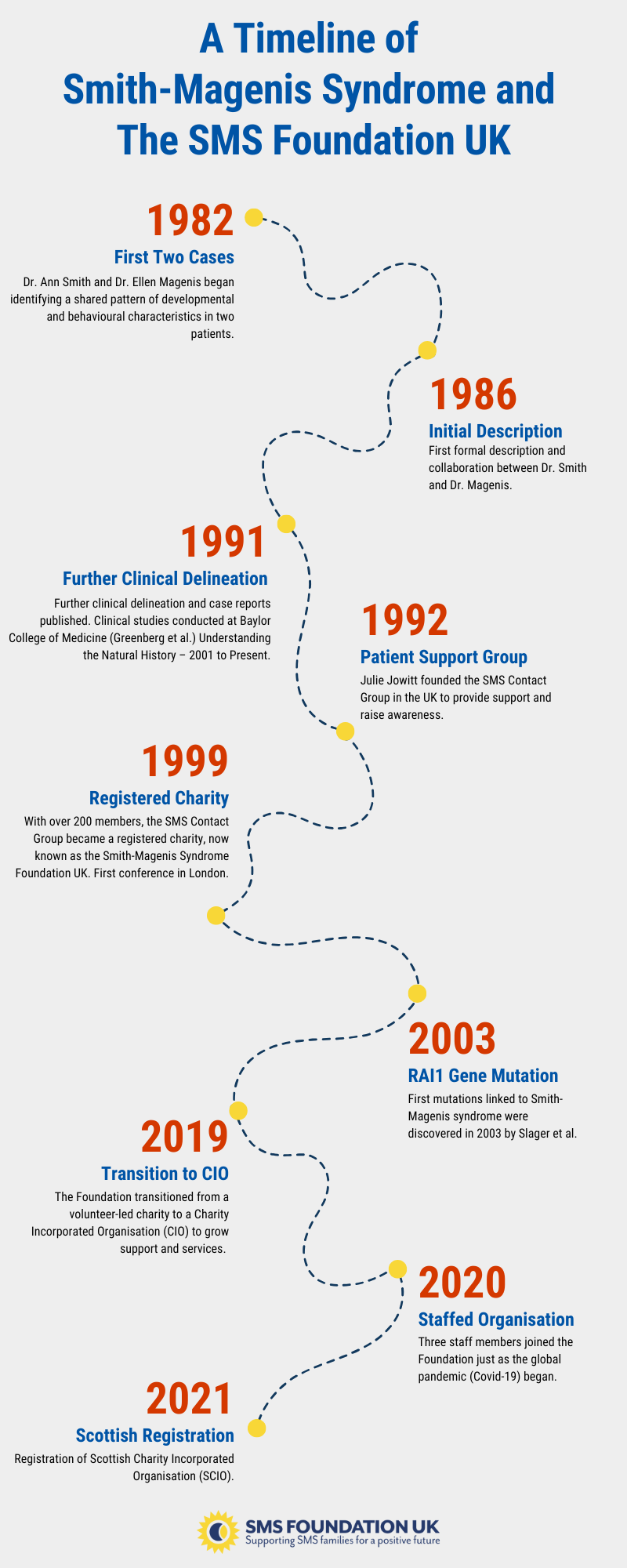 A Timeline of Smith-Magenis Syndrome and The SMS Foundation UK

1982
First Two Cases
Dr. Ann Smith and Dr. Ellen Magenis began identifying a shared pattern of developmental and behavioural characteristics in two patients.

1986
Initial Description
First formal description and collaboration between Dr. Smith and Dr. Magenis.

1991
Further Clinical Delineation
Further clinical delineation and case reports published. Clinical studies conducted at Baylor College of Medicine (Greenberg et al.) Understanding the Natural History – 2001 to Present.

1992
Patient Support Group
Julie Jowitt founded the SMS Contact Group in the UK to provide support and raise awareness.

1999
Registered Charity
With over 200 members, the SMS Contact Group became a registered charity, now known as the Smith-Magenis Syndrome Foundation UK. First conference in London.

2003
RAI1 Gene Mutation
First mutations linked to Smith-Magenis syndrome were discovered in 2003 by Slager et al.

2019
Transition to CIO
The Foundation transitioned from a volunteer-led charity to a Charity Incorporated Organisation (CIO) to grow support and services.

2020
Staffed Organisation
Three staff members joined the Foundation just as the global pandemic (Covid-19) began.

2021
Scottish Registration
Registration of Scottish Charity Incorporated Organisation (SCIO).

SMS FOUNDATION UK
Supporting SMS families for a positive future